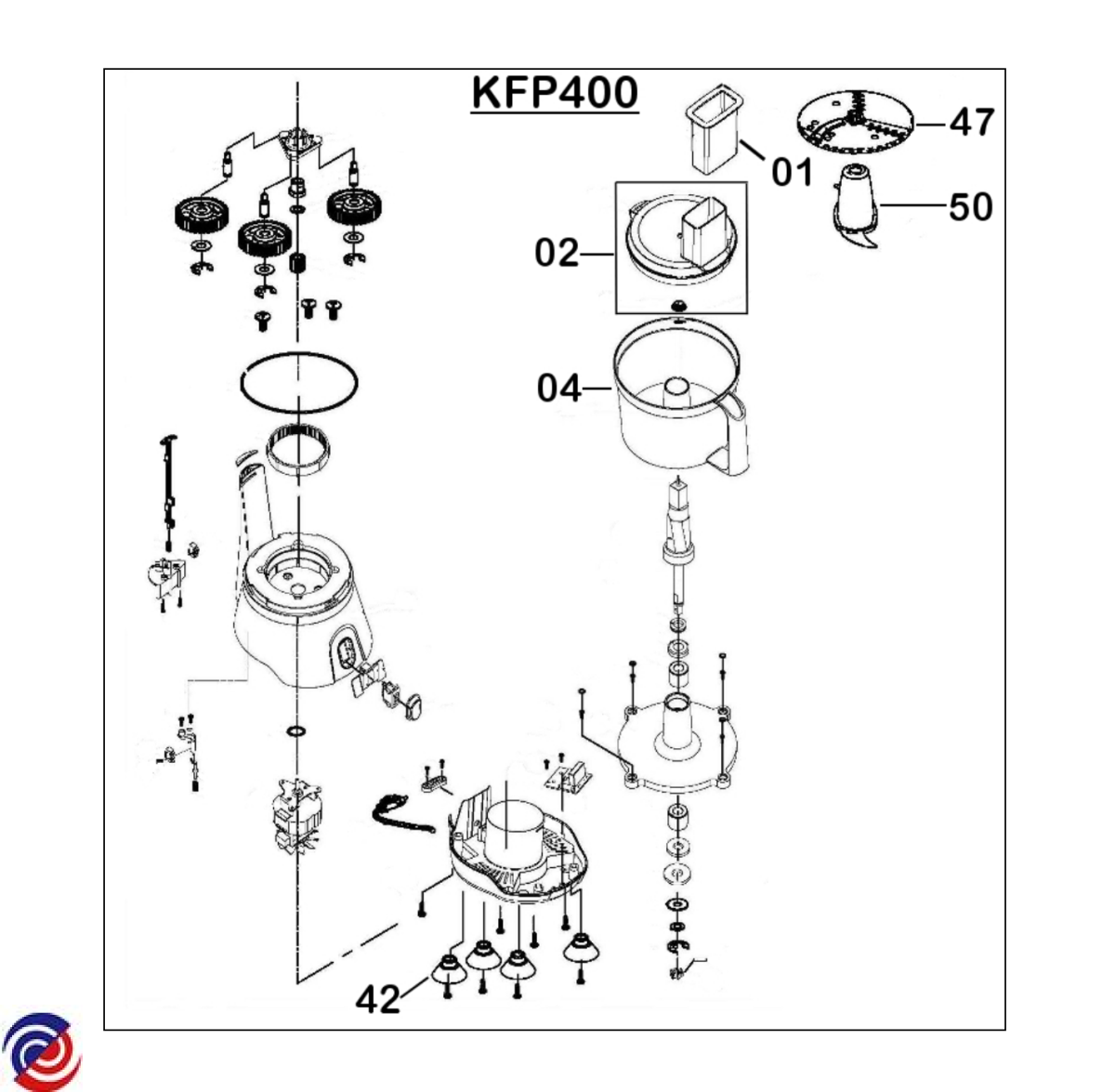 KFP400

47

01

50

02

04

42